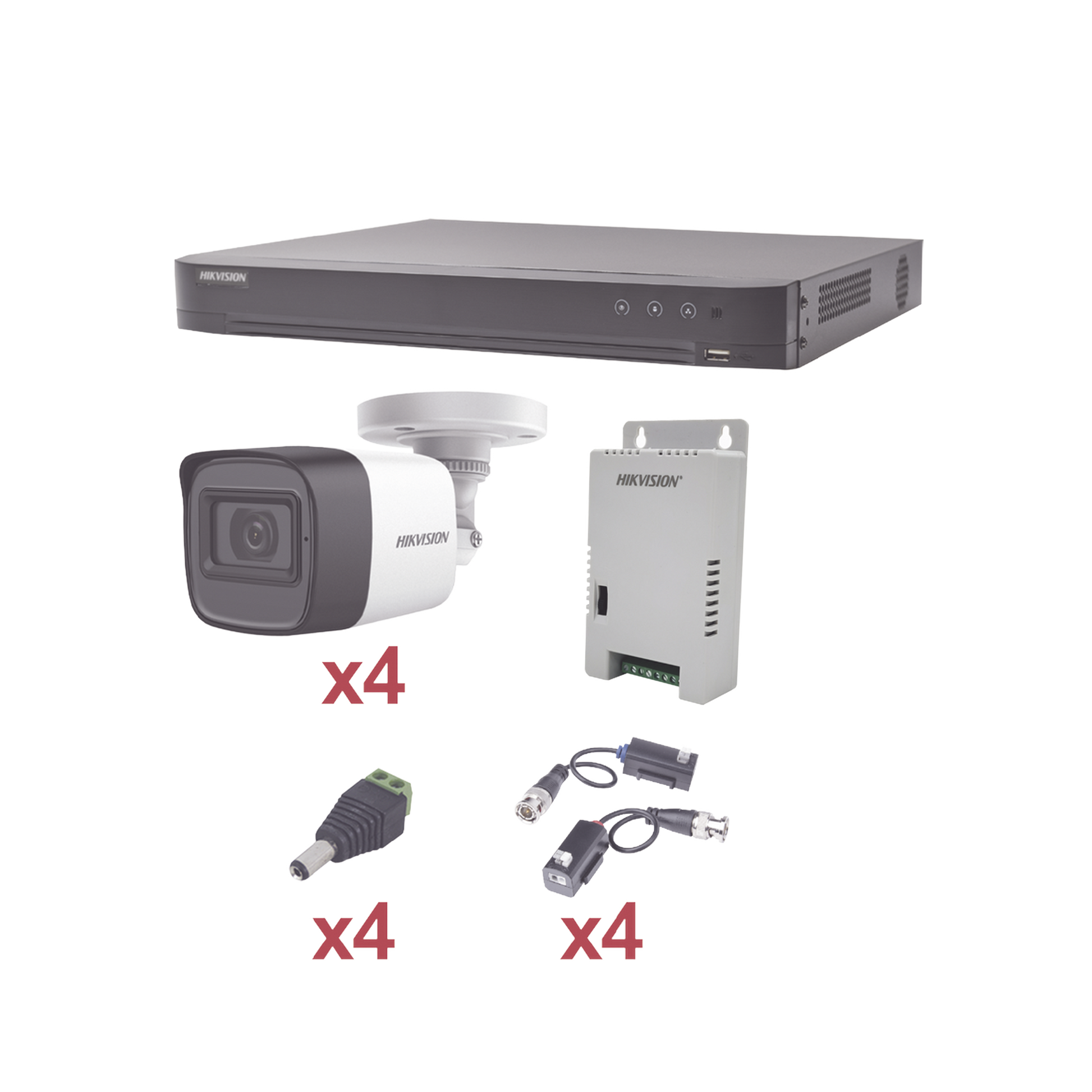 HIKVISION

HIKVISION

HIKVISION

x4

x4

x4